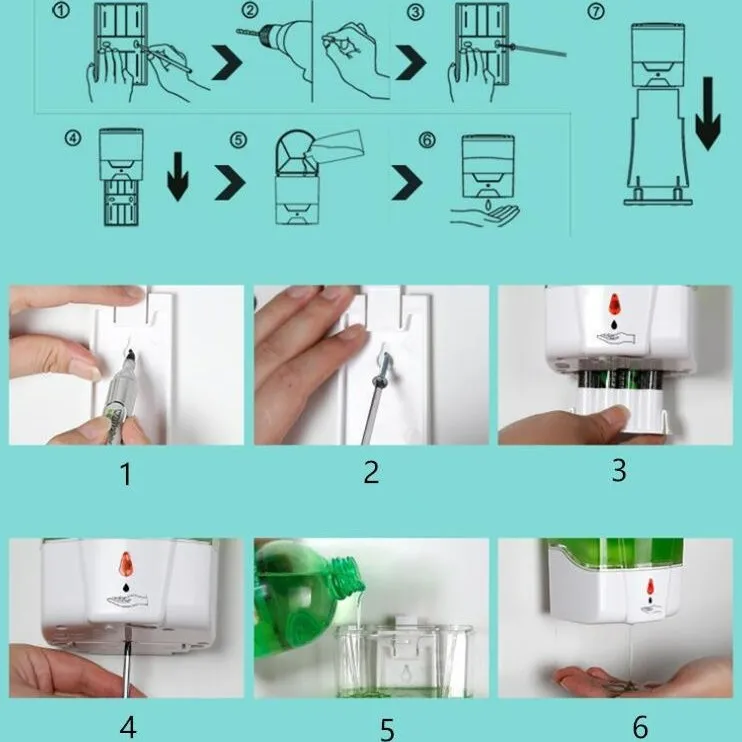 ①

②

③

⑦

④

⑤

⑥

1

2

3

4

5

6